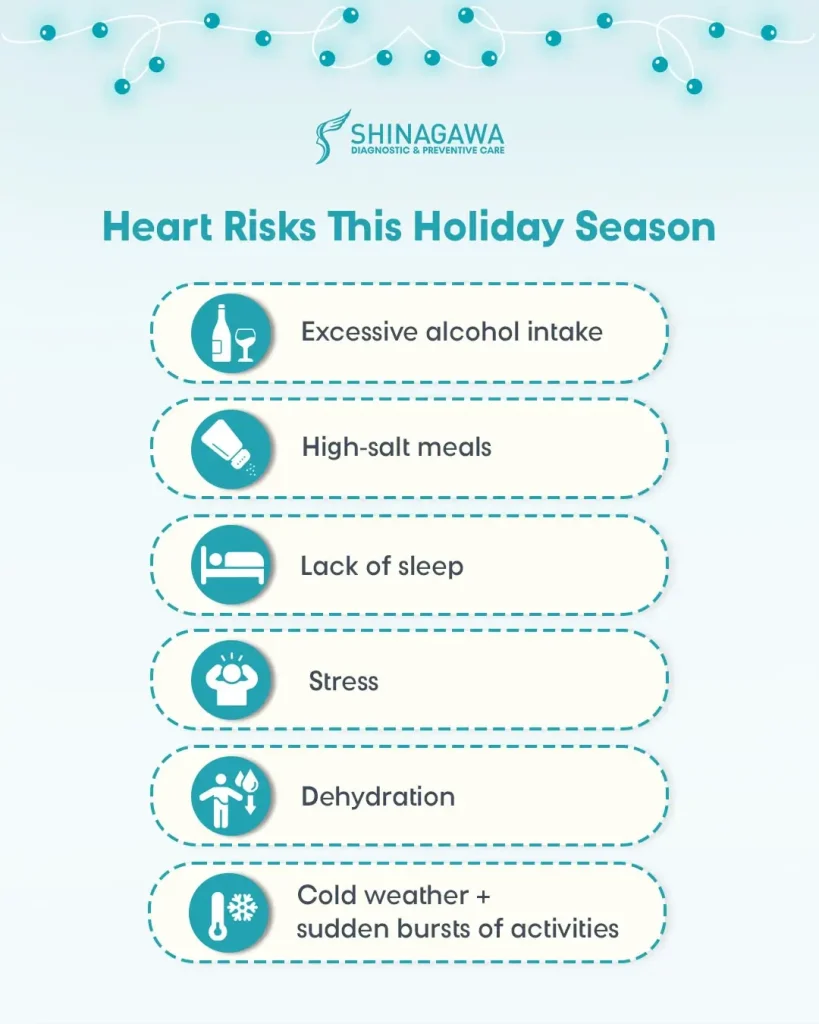 SHINAGAWA
DIAGNOSTIC & PREVENTIVE CARE

Heart Risks This Holiday Season

Excessive alcohol intake

High-salt meals

Lack of sleep

Stress

Dehydration

Cold weather + sudden bursts of activities